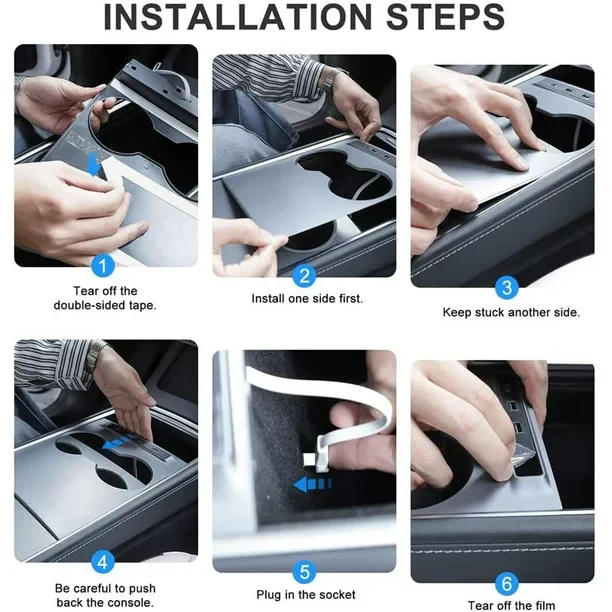 INSTALLATION STEPS

1
Tear off the double-sided tape.

2
Install one side first.

3
Keep stuck another side.

4
Be careful to push back the console.

5
Plug in the socket

6
Tear off the film